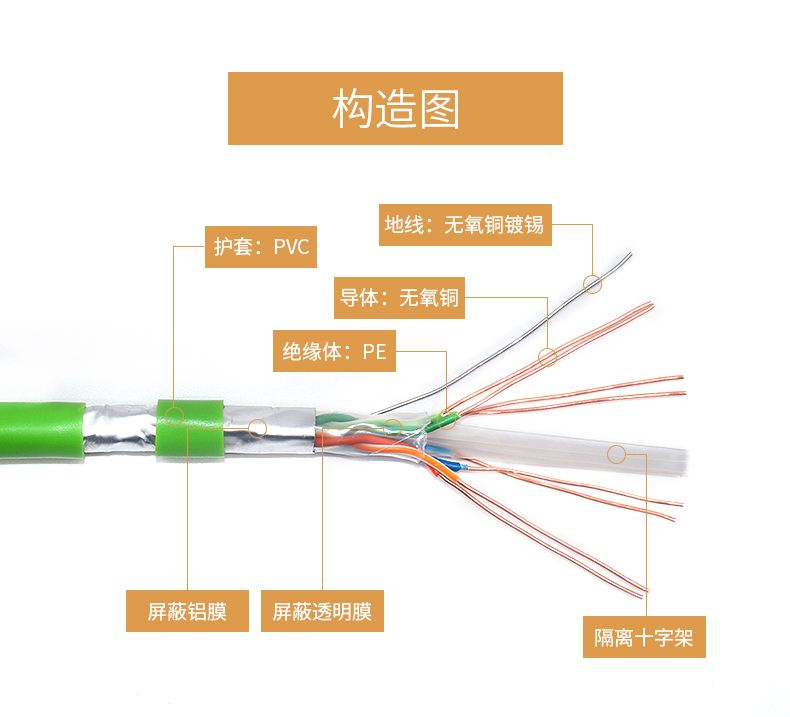 构造图

地线：无氧铜镀锡

护套：PVC

导体：无氧铜

绝缘体：PE

屏蔽铝膜

屏蔽透明膜

隔离十字架